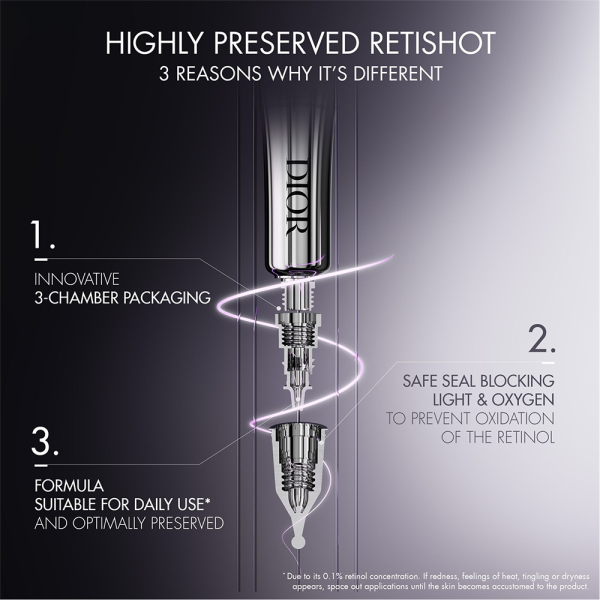 HIGHLY PRESERVED RETISHOT
3 REASONS WHY IT'S DIFFERENT

DIOR

1.
INNOVATIVE
3-CHAMBER PACKAGING

2.
SAFE SEAL BLOCKING
LIGHT & OXYGEN
TO PREVENT OXIDATION
OF THE RETINOL

3.
FORMULA
SUITABLE FOR DAILY USE*
AND OPTIMALLY PRESERVED

*Due to its 0.1% retinol concentration. If redness, feelings of heat, tingling or dryness appears, space out applications until the skin becomes accustomed to the product.